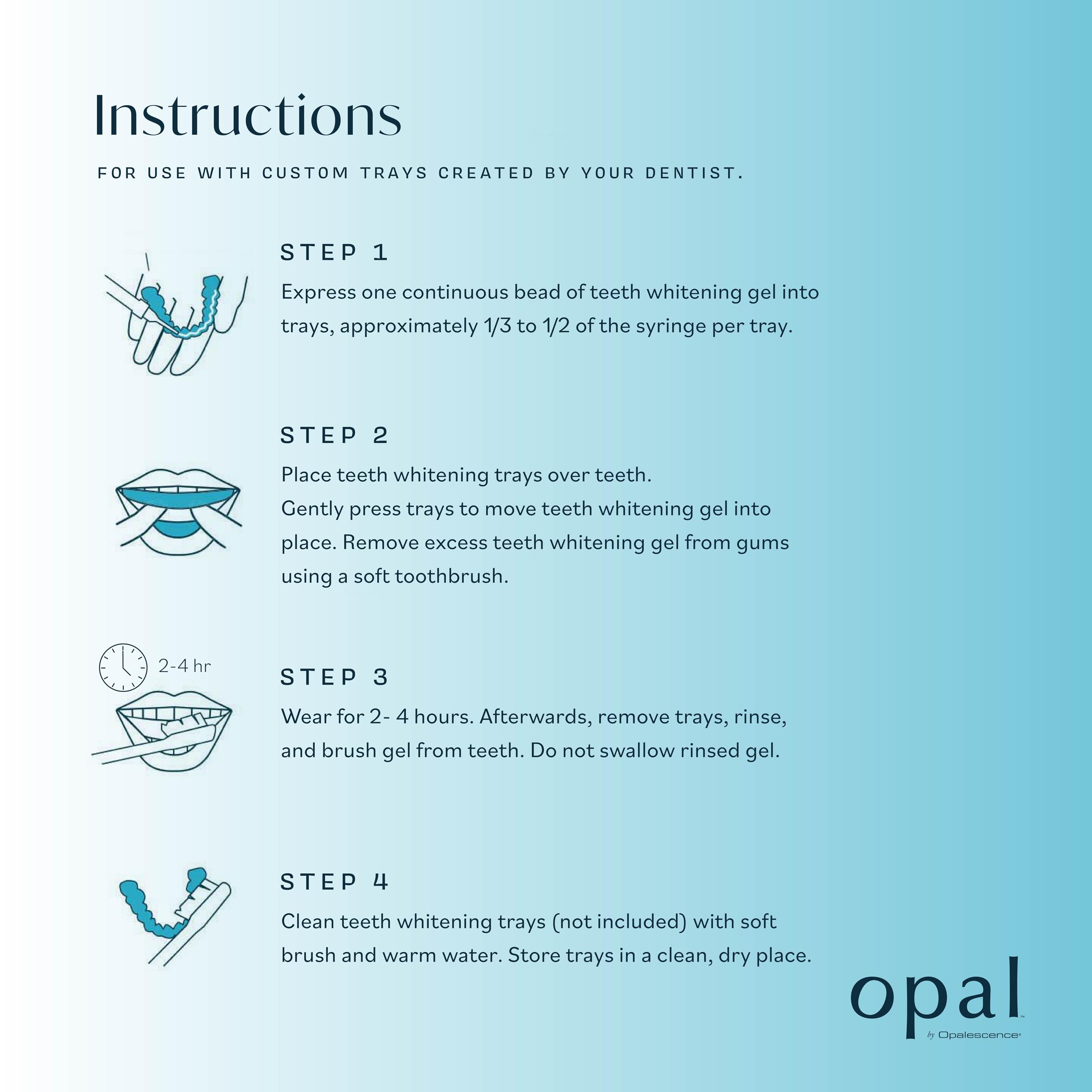 Instructions

FOR USE WITH CUSTOM TRAYS CREATED BY YOUR DENTIST.

STEP 1

Express one continuous bead of teeth whitening gel into trays, approximately 1/3 to 1/2 of the syringe per tray.

STEP 2

Place teeth whitening trays over teeth.
Gently press trays to move teeth whitening gel into place. Remove excess teeth whitening gel from gums using a soft toothbrush.

2-4 hr

STEP 3

Wear for 2- 4 hours. Afterwards, remove trays, rinse, and brush gel from teeth. Do not swallow rinsed gel.

STEP 4

Clean teeth whitening trays (not included) with soft brush and warm water. Store trays in a clean, dry place.

opal™
by Opalescence®